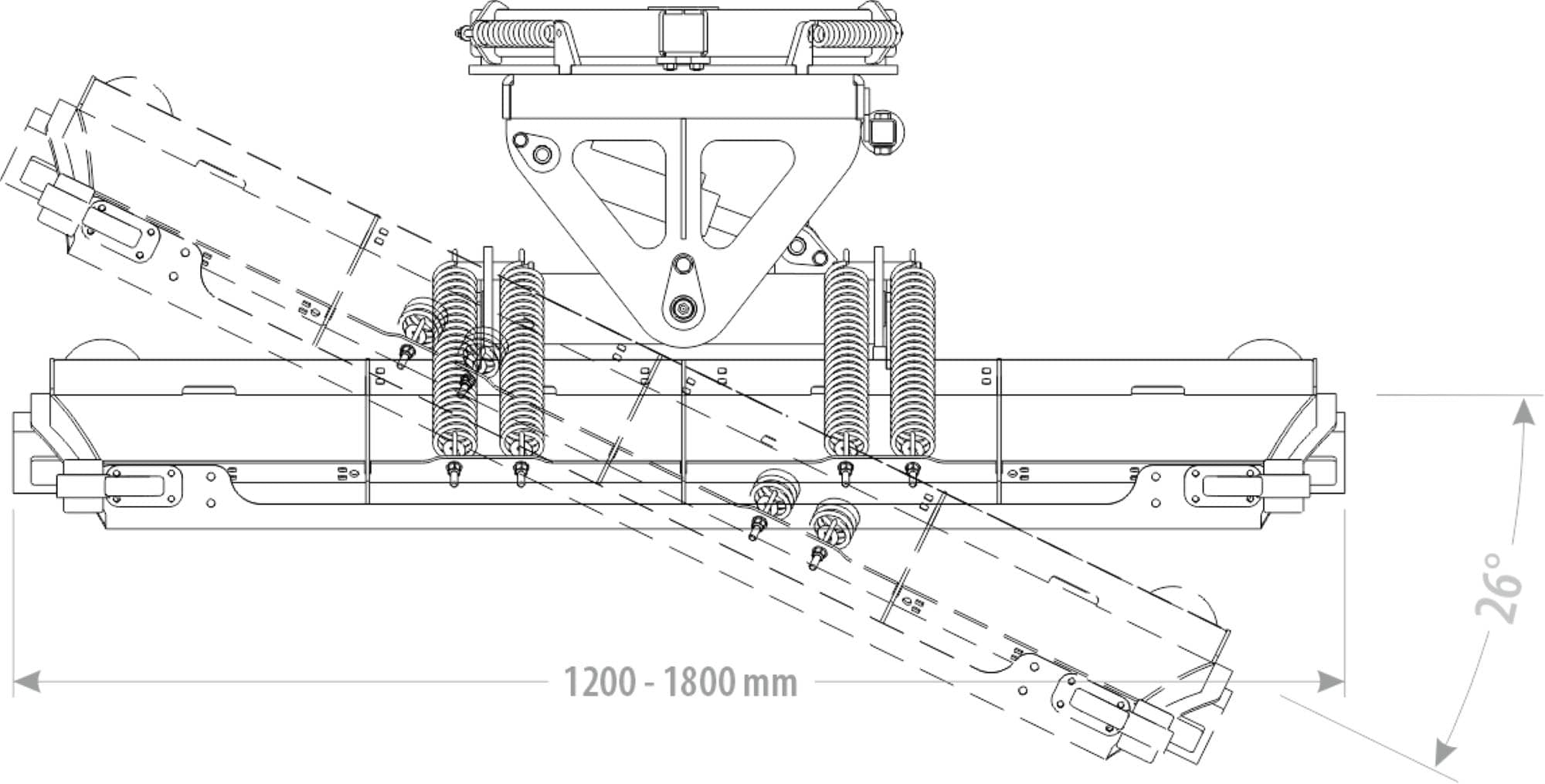 1200 - 1800 mm

26°