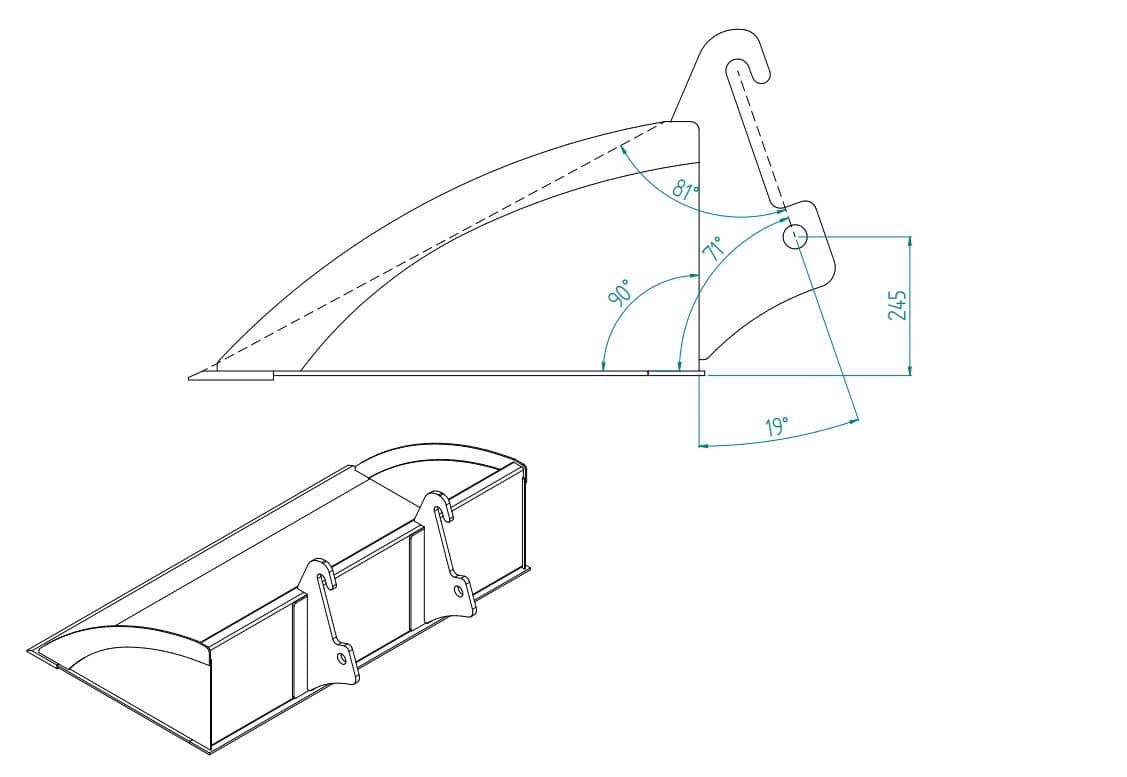 81°
71°
90°
245
19°